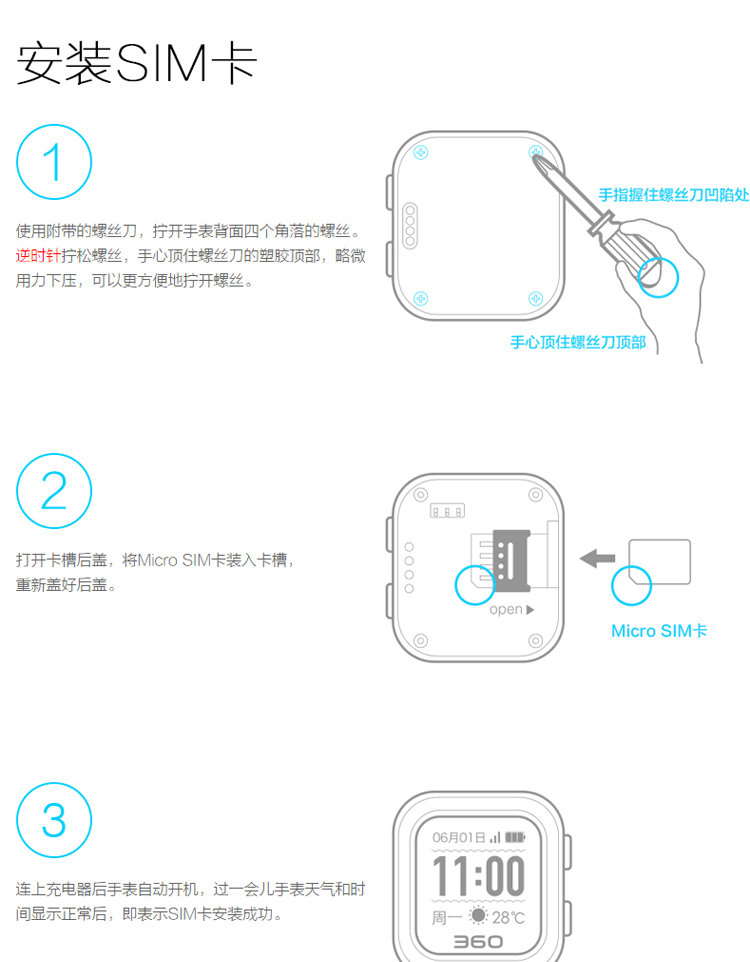 安装SIM卡

1

使用附带的螺丝刀，拧开手表背面四个角落的螺丝。逆时针拧松螺丝，手心顶住螺丝刀的塑胶顶部，略微用力下压，可以更方便地拧开螺丝。

手指握住螺丝刀凹陷处

手心顶住螺丝刀顶部

2

打开卡槽后盖，将Micro SIM卡装入卡槽，重新盖好后盖。

open

Micro SIM卡

3

连上充电器后手表自动开机，过一会儿手表天气和时间显示正常后，即表示SIM卡安装成功。

06月01日

11:00

周一 28℃

360